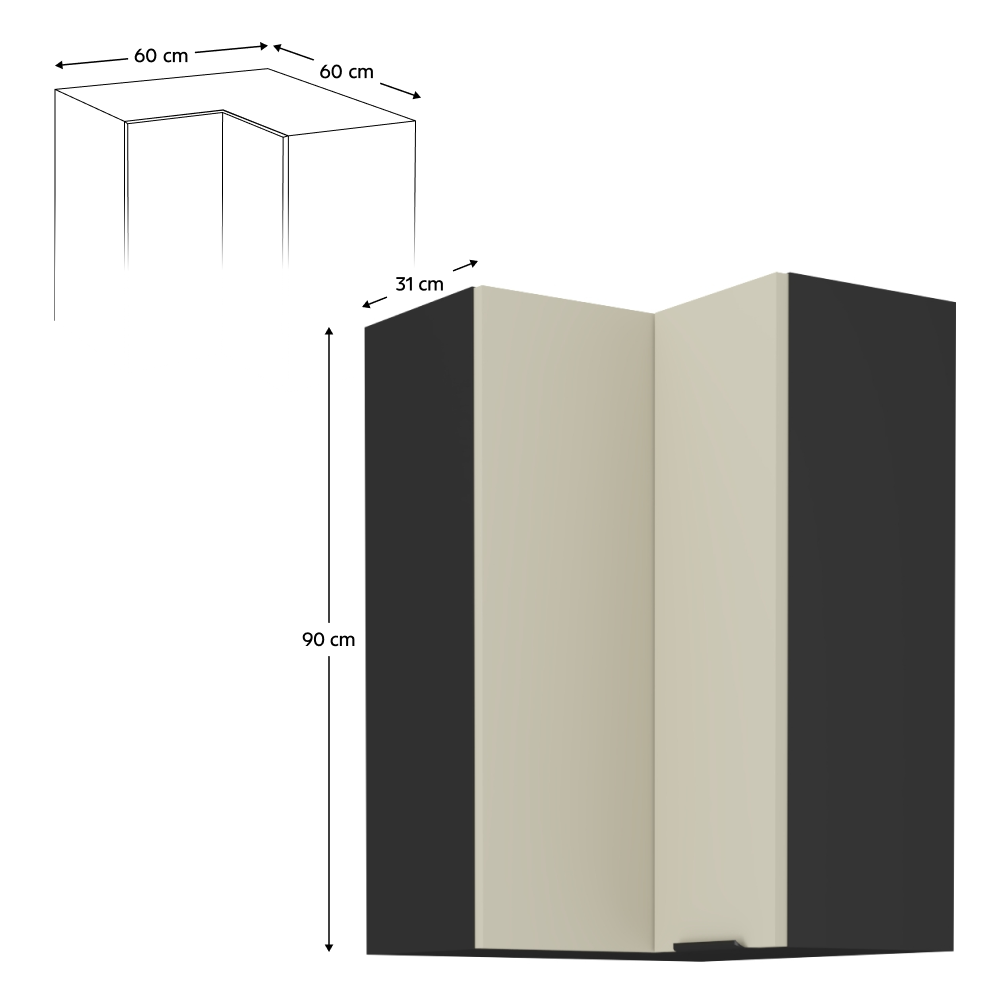 60 cm
60 cm
31 cm
90 cm