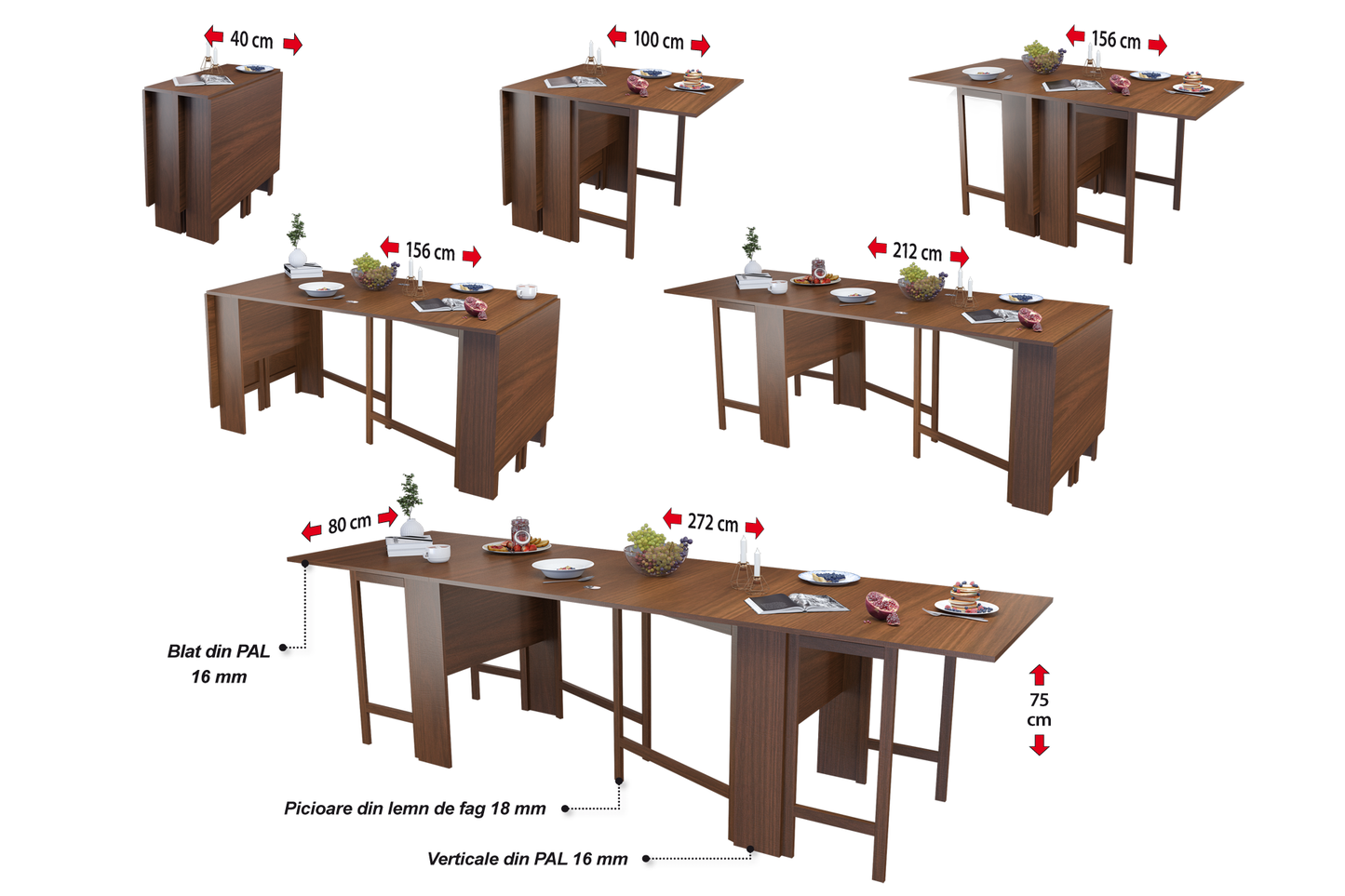 40 cm

100 cm

156 cm

156 cm

212 cm

80 cm

272 cm

Blat din PAL 16 mm

75 cm

Picioare din lemn de fag 18 mm

Verticale din PAL 16 mm