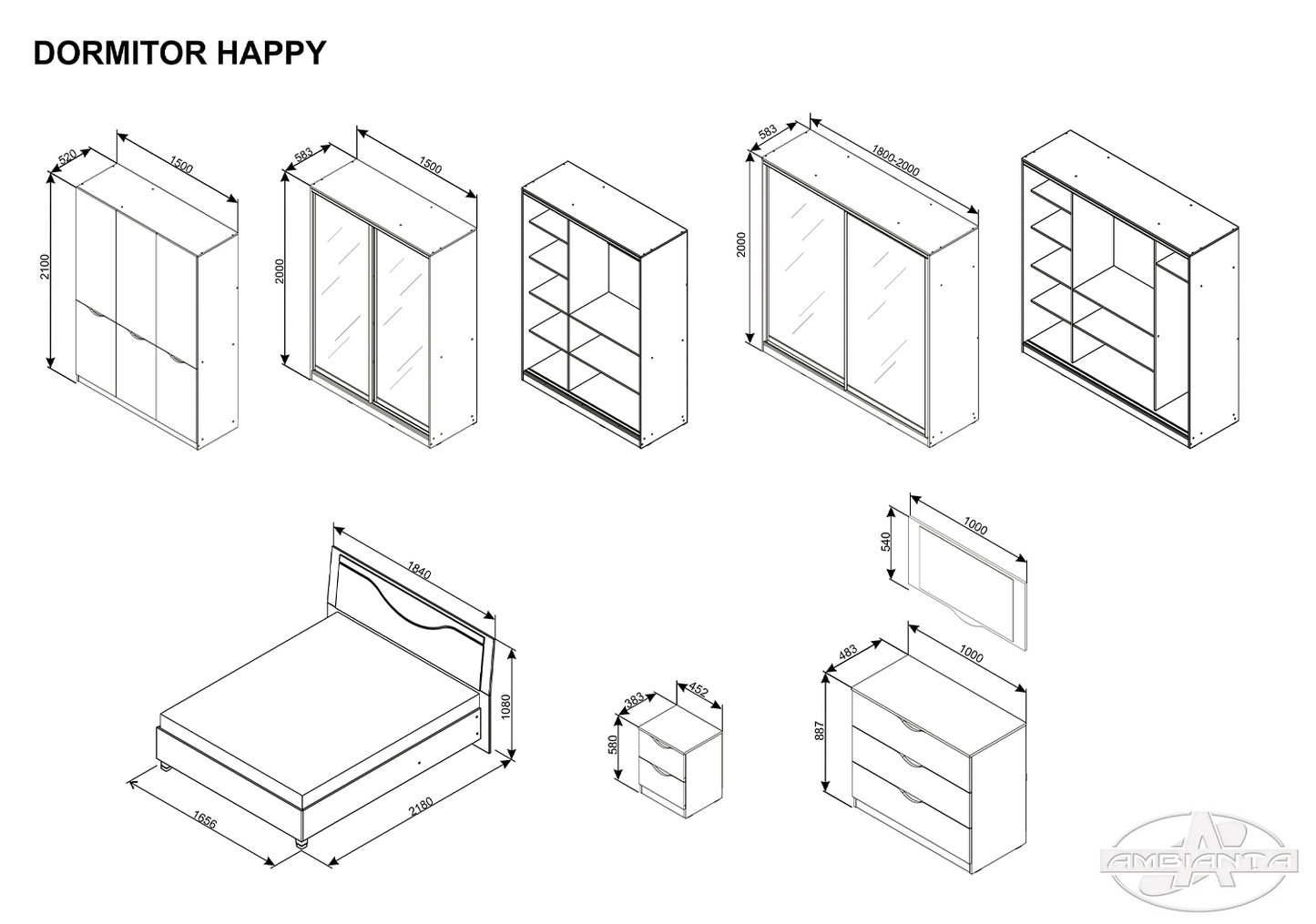 DORMITOR HAPPY

520
1500
2100

583
1500
2000

583
1800-2000
2000

1840
1080
1656
2180

383
452
580

1000
540

483
1000
887

AMBIANTA