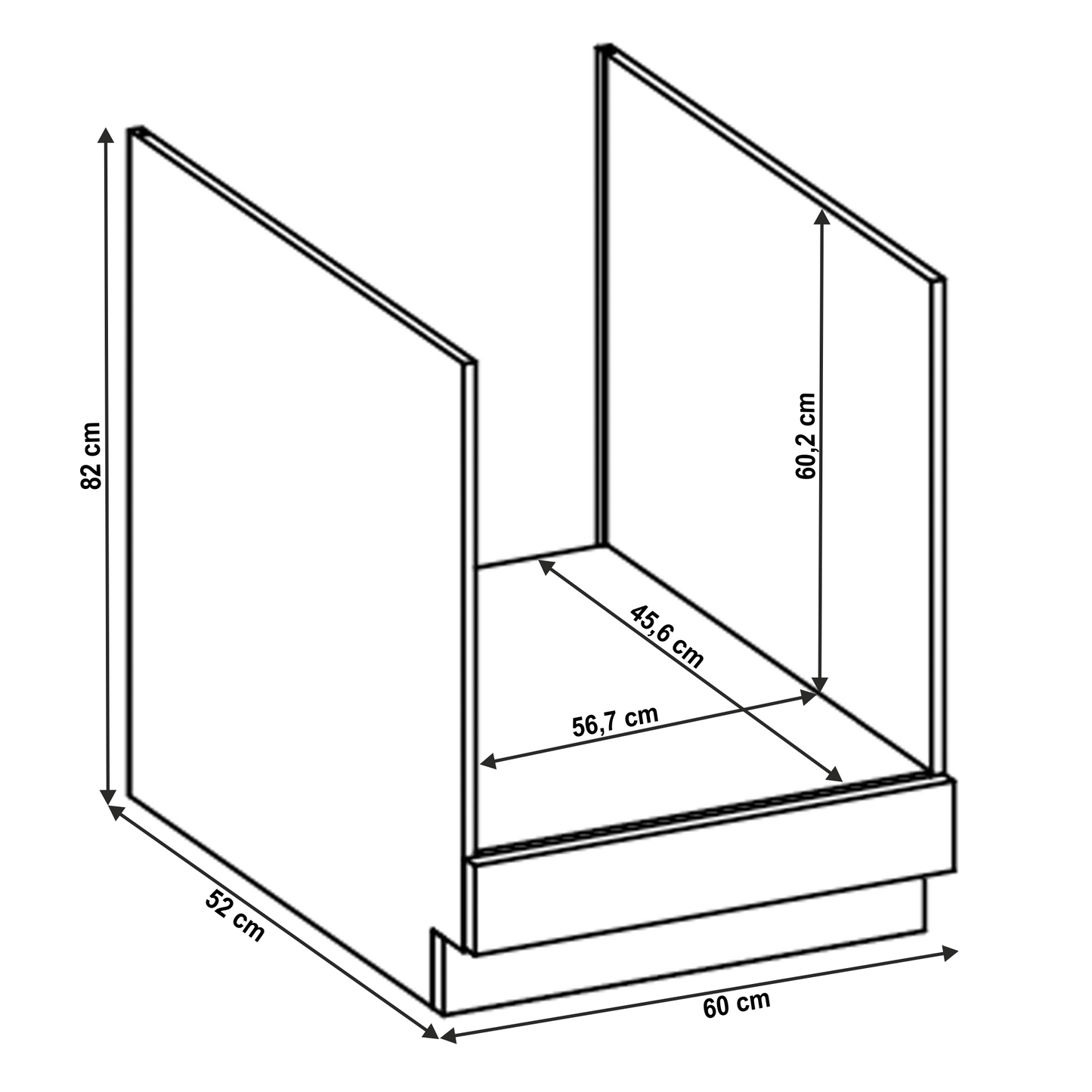 82 cm

60,2 cm

45,6 cm

56,7 cm

52 cm

60 cm