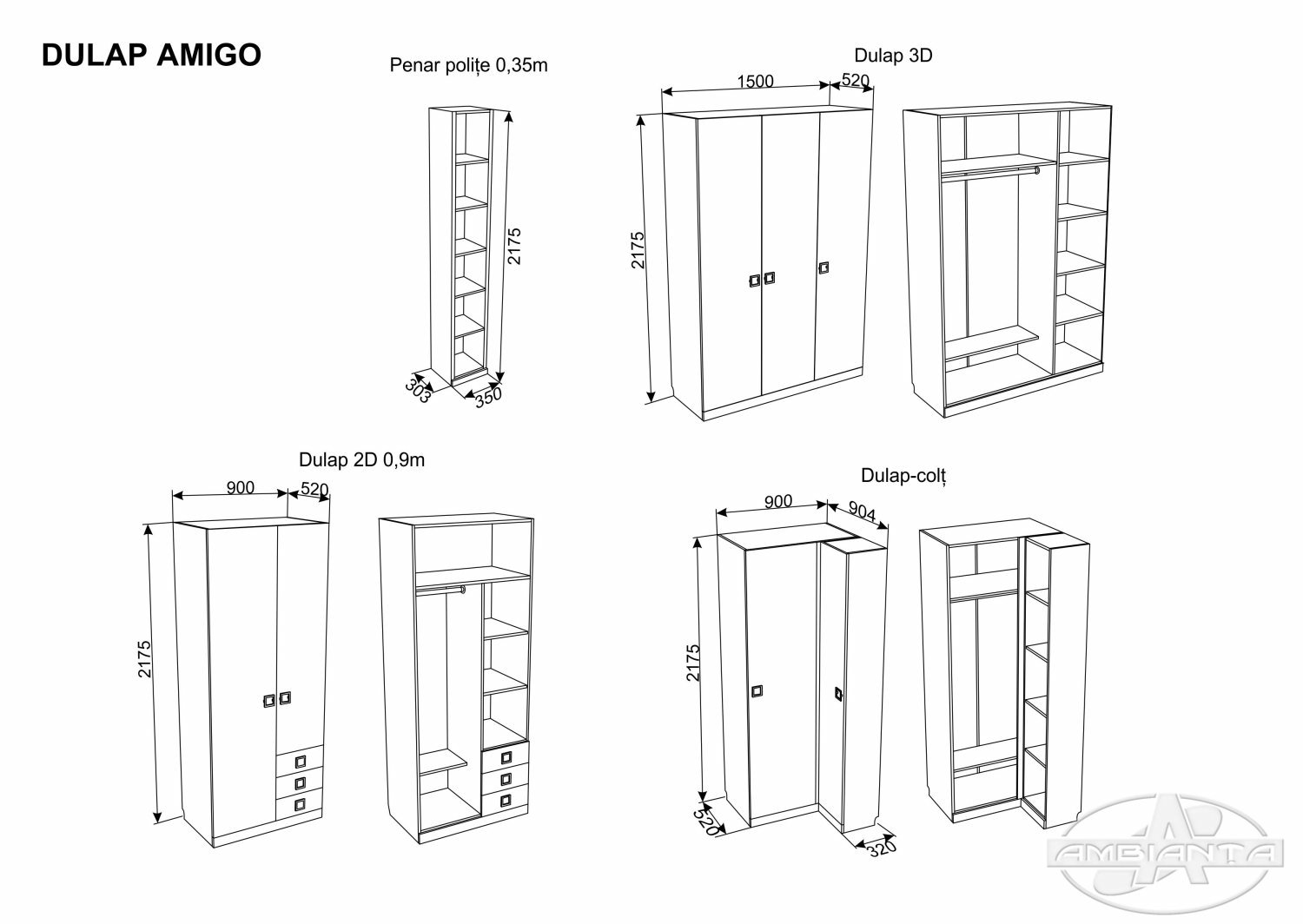 DULAP AMIGO

Penar polițe 0,35m

2175

303

350

Dulap 3D

1500

520

2175

Dulap 2D 0,9m

900

520

2175

Dulap-colț

900

904

2175

520

320

AMBIANTA