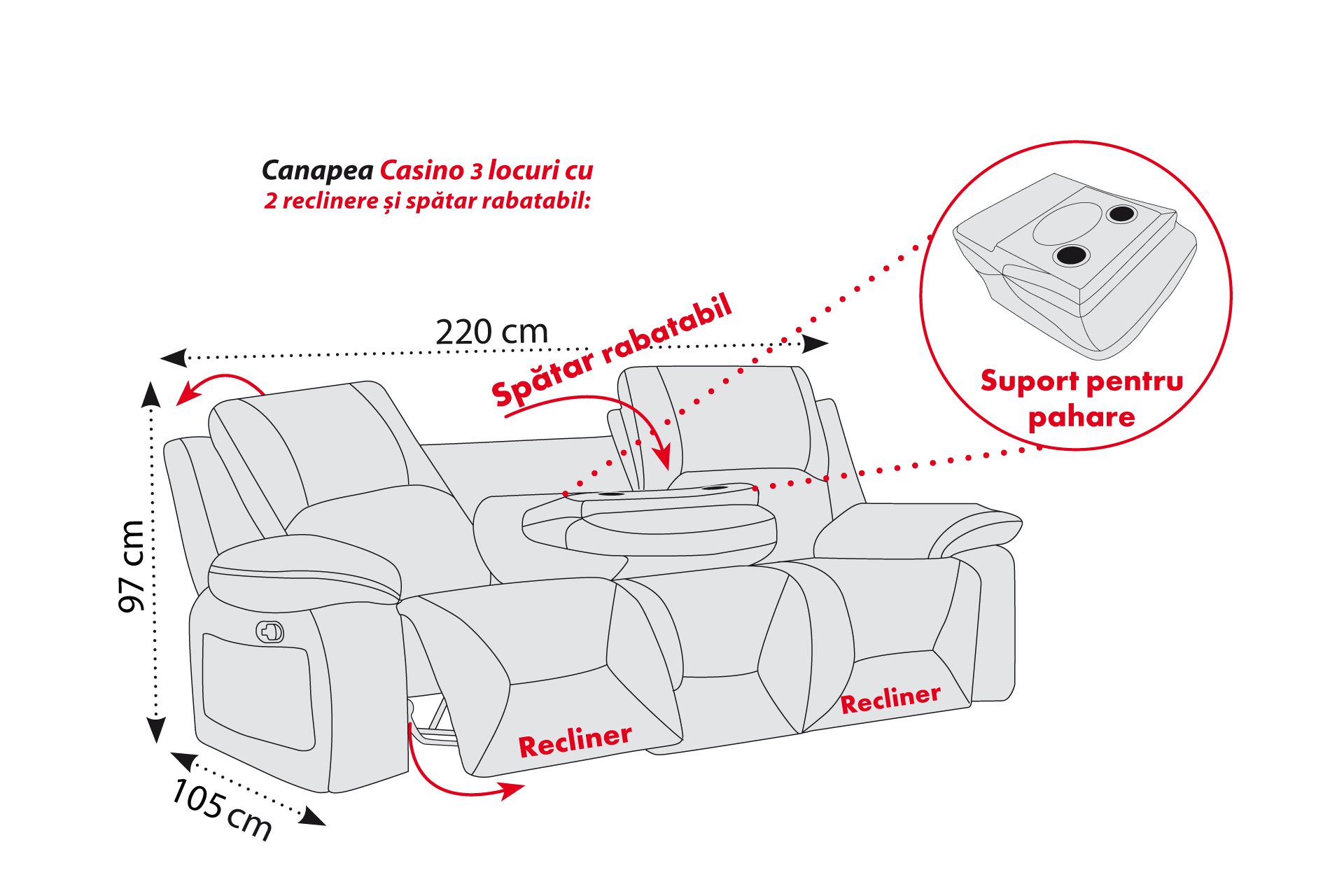 Canapea Casino 3 locuri cu
2 reclinere și spătar rabatabil:

220 cm

Spătar rabatabil

Suport pentru pahare

97 cm

105 cm

Recliner

Recliner