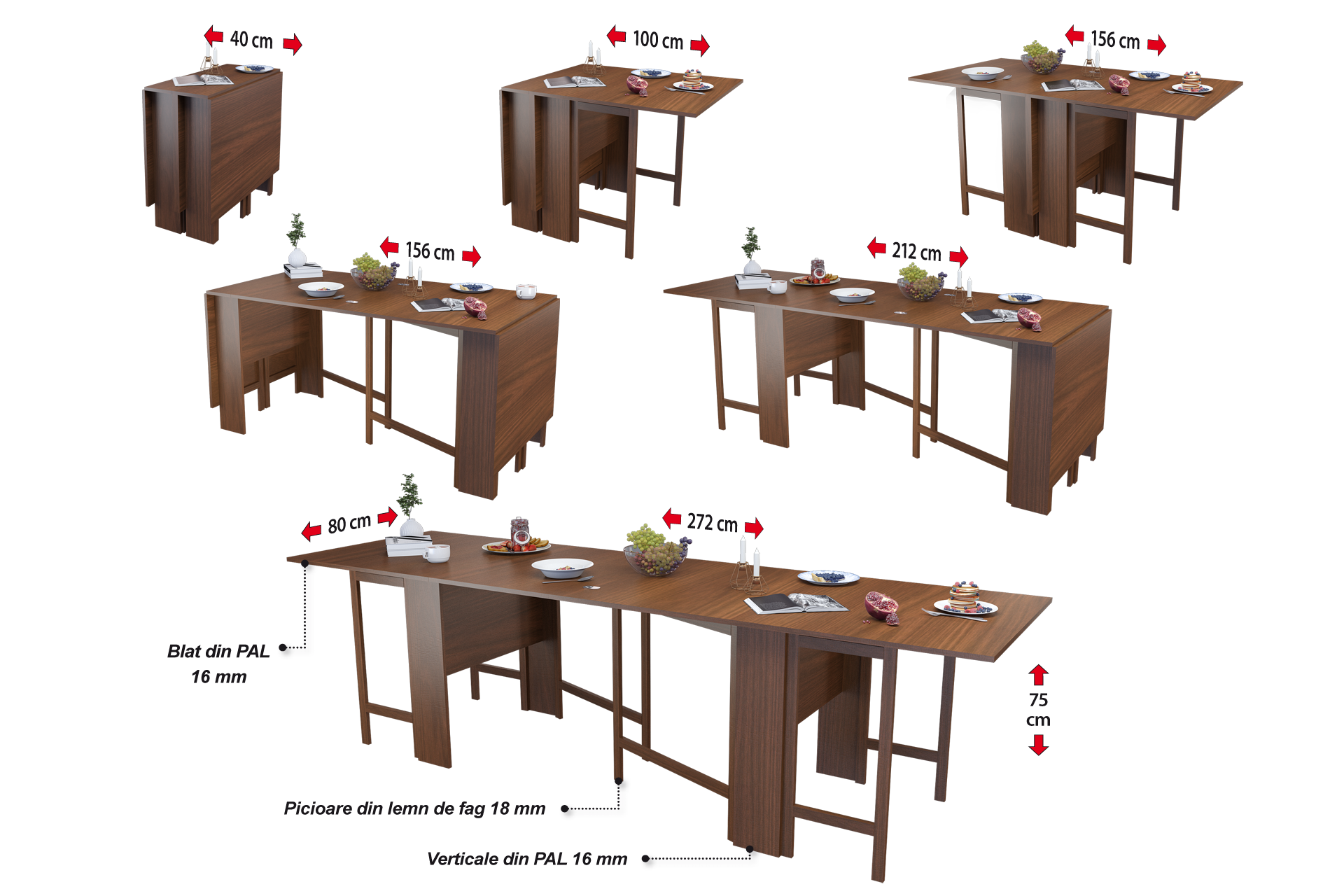 40 cm

100 cm

156 cm

156 cm

212 cm

80 cm

272 cm

Blat din PAL 16 mm

75 cm

Picioare din lemn de fag 18 mm

Verticale din PAL 16 mm